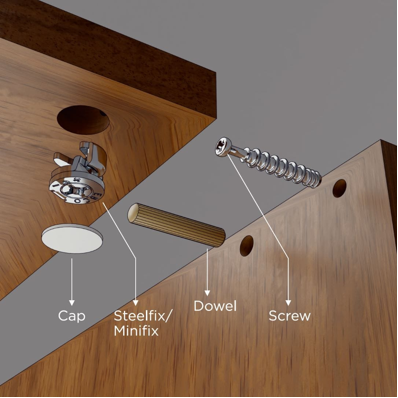 Cap

Steelfix/
Minifix

Dowel

Screw